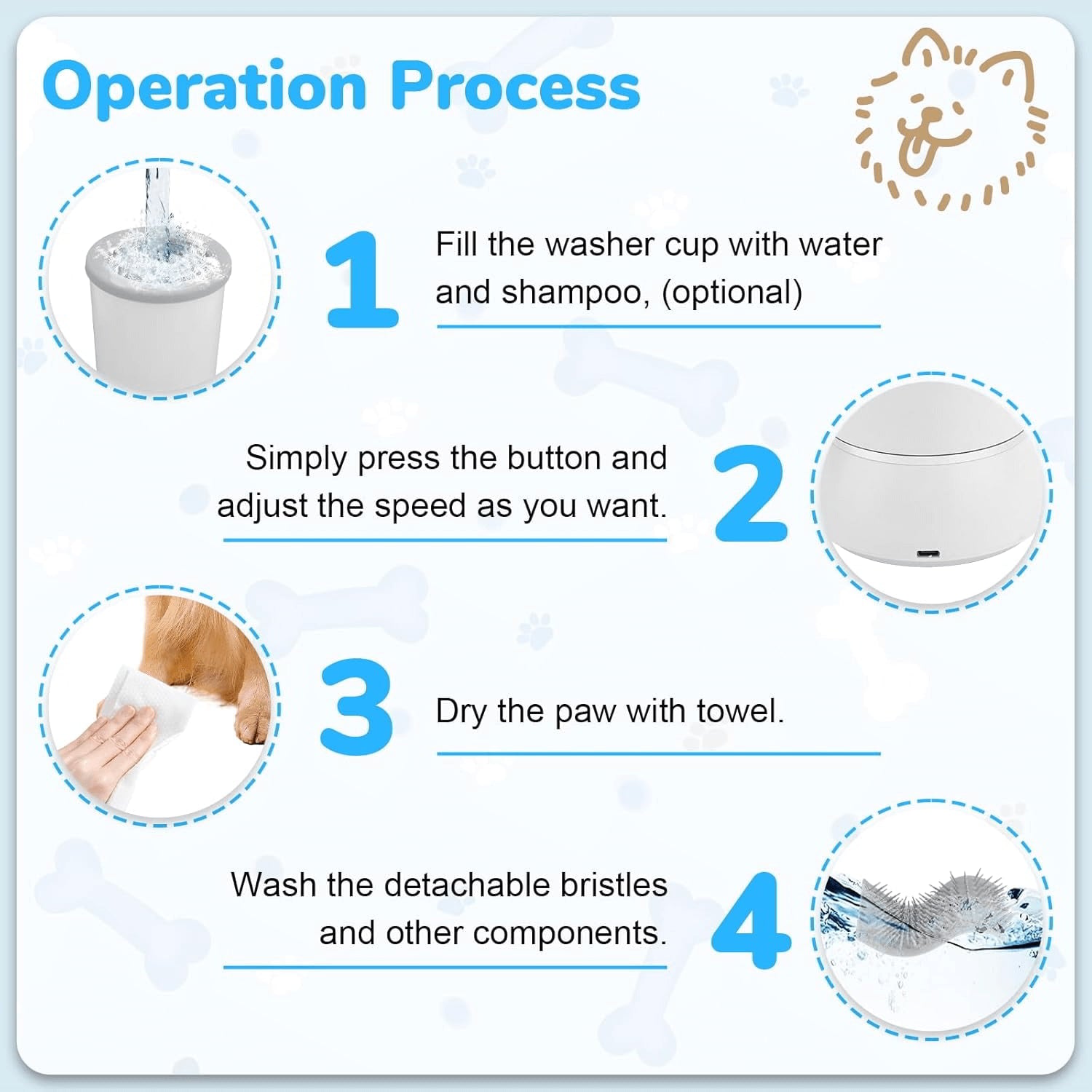 Operation Process

1

Fill the washer cup with water and shampoo, (optional)

Simply press the button and adjust the speed as you want.

2

3

Dry the paw with towel.

Wash the detachable bristles and other components.

4